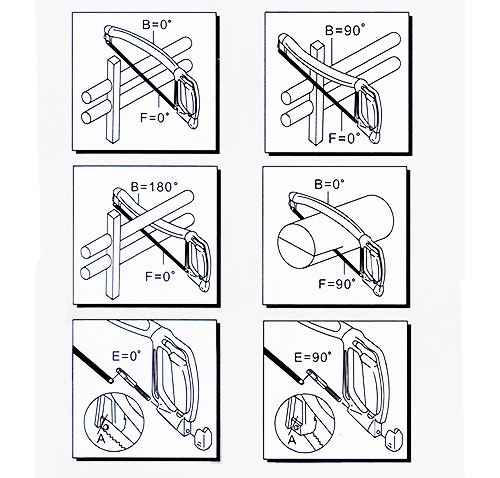 B=0°
F=0°

B=90°
F=0°

B=180°
F=0°

B=0°
F=90°

E=0°
A

E=90°
A