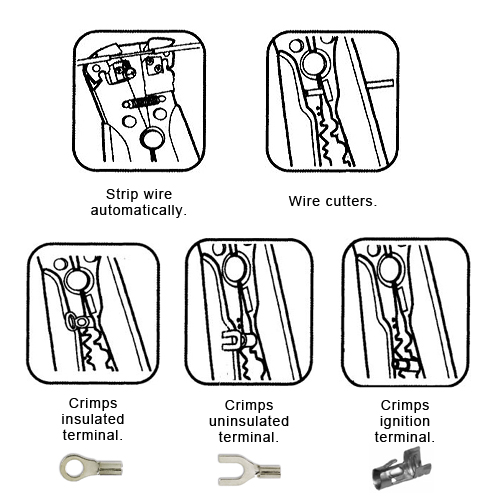 Strip wire automatically.

Wire cutters.

Crimps insulated terminal.

Crimps uninsulated terminal.

Crimps ignition terminal.